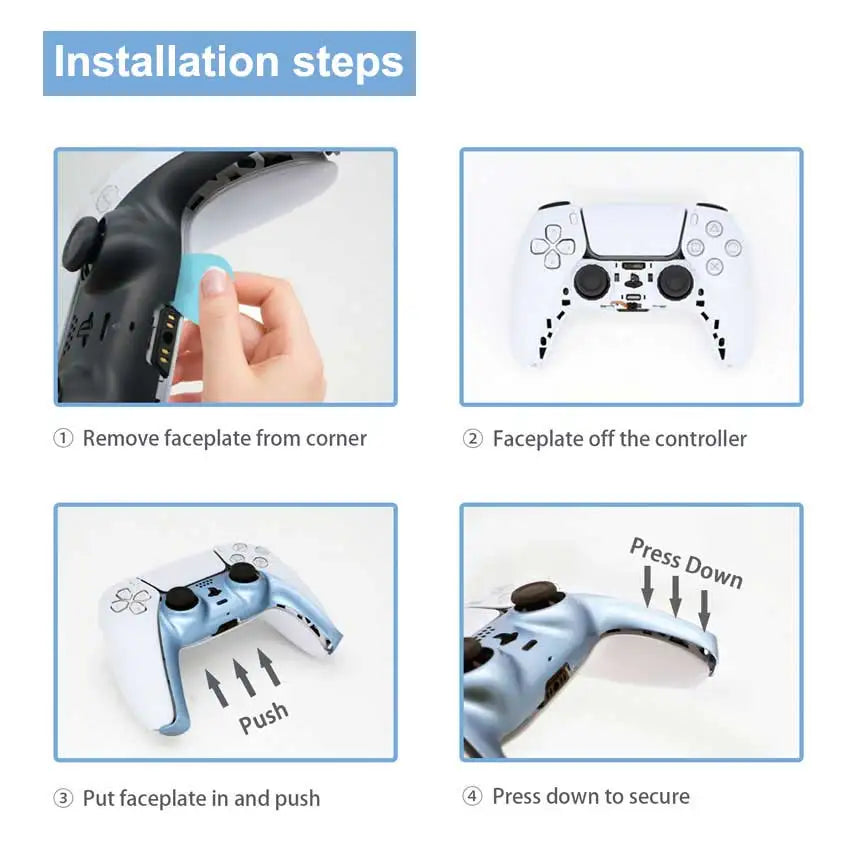 Installation steps

① Remove faceplate from corner

② Faceplate off the controller

Push

③ Put faceplate in and push

Press Down

④ Press down to secure